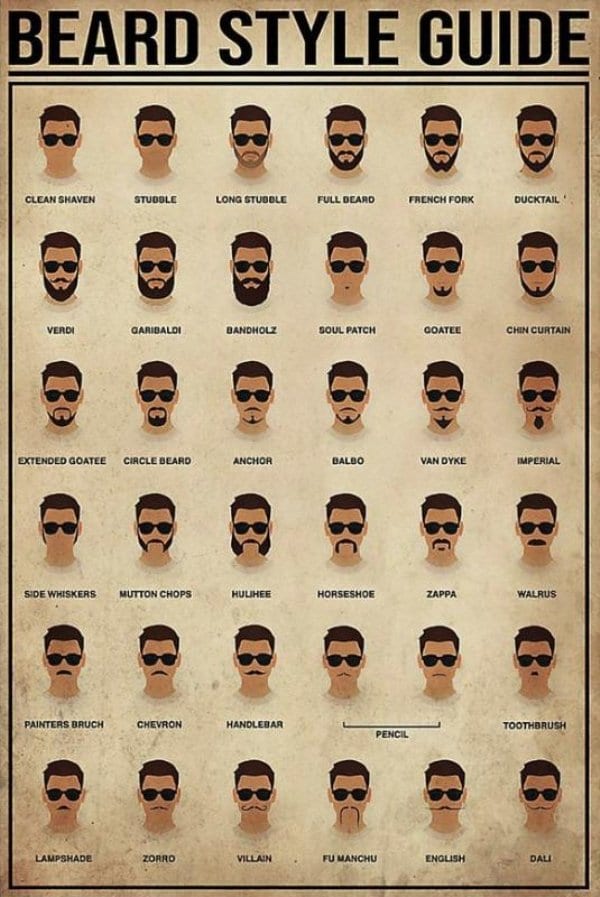 BEARD STYLE GUIDE

CLEAN SHAVEN
STUBBLE
LONG STUBBLE
FULL BEARD
FRENCH FORK
DUCKTAIL

VERDI
GARIBALDI
BANDHOLZ
SOUL PATCH
GOATEE
CHIN CURTAIN

EXTENDED GOATEE
CIRCLE BEARD
ANCHOR
BALBO
VAN DYKE
IMPERIAL

SIDE WHISKERS
MUTTON CHOPS
HULIHEE
HORSESHOE
ZAPPA
WALRUS

PAINTERS BRUCH
CHEVRON
HANDLEBAR
PENCIL
TOOTHBRUSH

LAMPSHADE
ZORRO
VILLAIN
FU MANCHU
ENGLISH
DALI