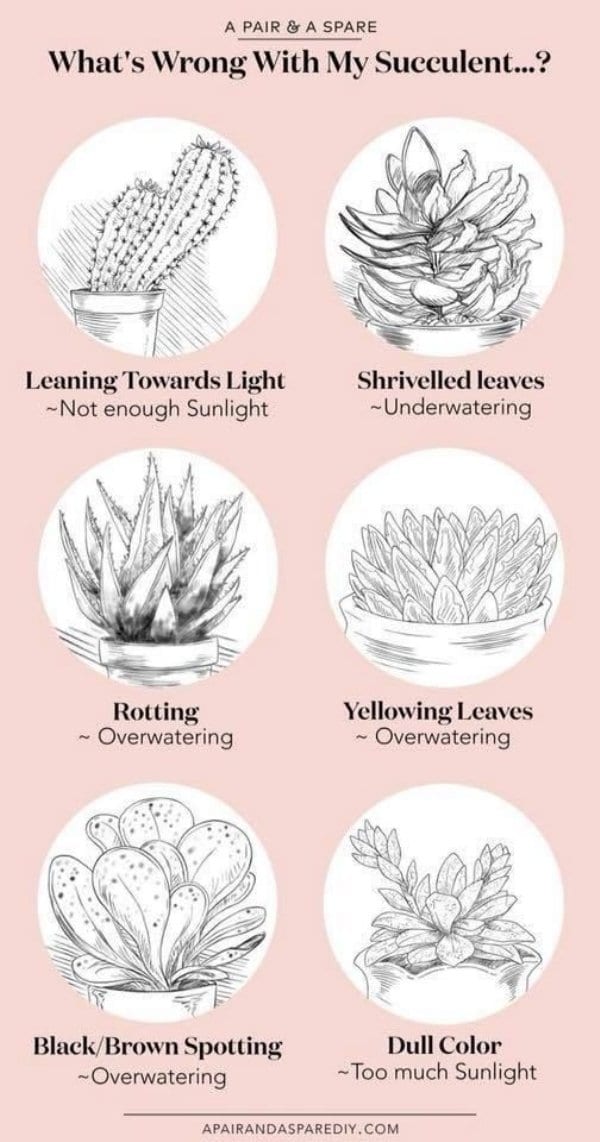 A PAIR & A SPARE

What's Wrong With My Succulent...?

Leaning Towards Light
~Not enough Sunlight

Shrivelled leaves
~Underwatering

Rotting
~ Overwatering

Yellowing Leaves
~ Overwatering

Black/Brown Spotting
~Overwatering

Dull Color
~Too much Sunlight

APAIRANDASPAREDIY.COM