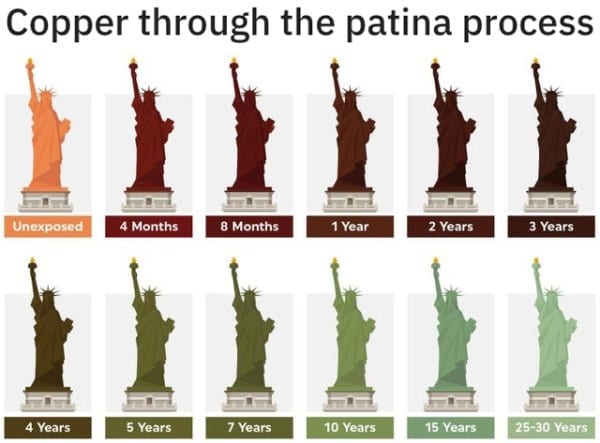 Copper through the patina process

Unexposed
4 Months
8 Months
1 Year
2 Years
3 Years

4 Years
5 Years
7 Years
10 Years
15 Years
25-30 Years