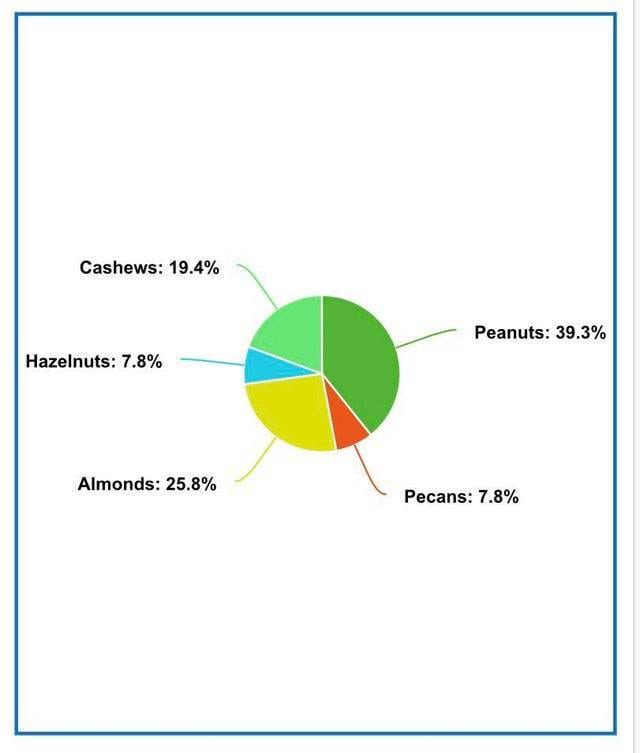 Cashews: 19.4%

Peanuts: 39.3%

Hazelnuts: 7.8%

Almonds: 25.8%

Pecans: 7.8%