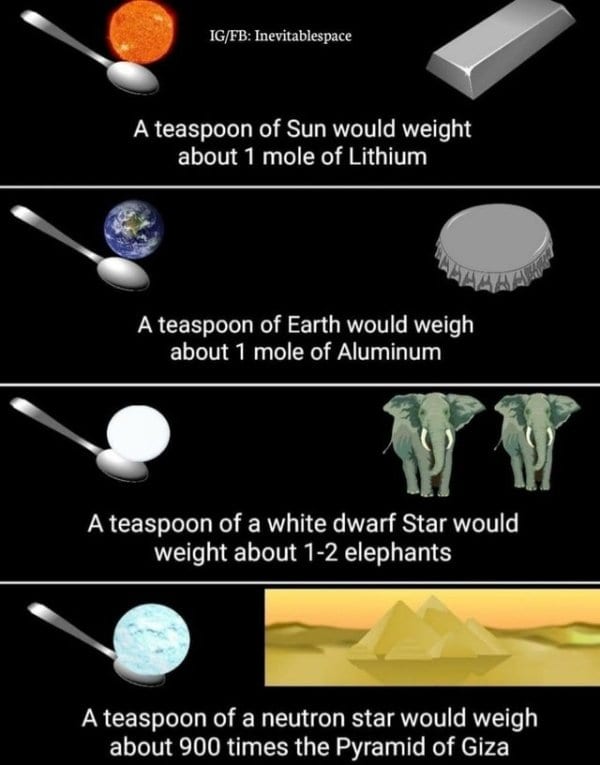 IG/FB: Inevitablespace

A teaspoon of Sun would weight about 1 mole of Lithium

A teaspoon of Earth would weigh about 1 mole of Aluminum

A teaspoon of a white dwarf Star would weight about 1-2 elephants

A teaspoon of a neutron star would weigh about 900 times the Pyramid of Giza