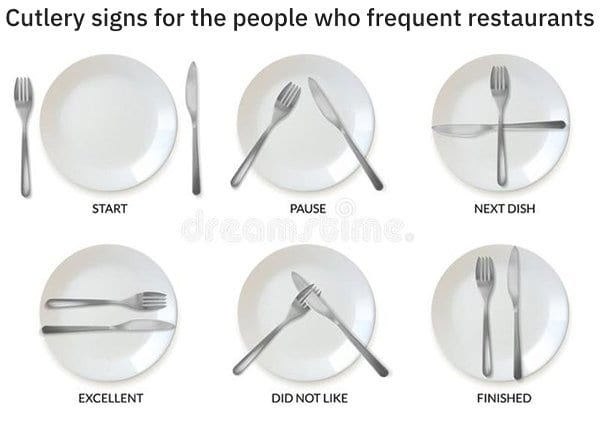 Cutlery signs for the people who frequent restaurants

START

PAUSE

NEXT DISH

dreamstime.

EXCELLENT

DID NOT LIKE

FINISHED