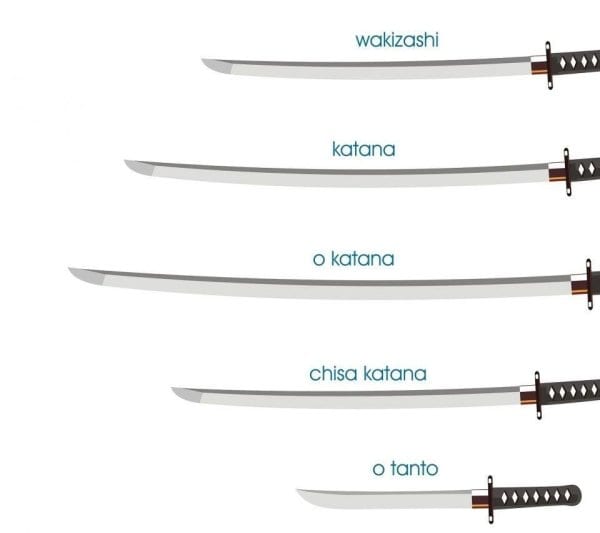 wakizashi

katana

o katana

chisa katana

o tanto