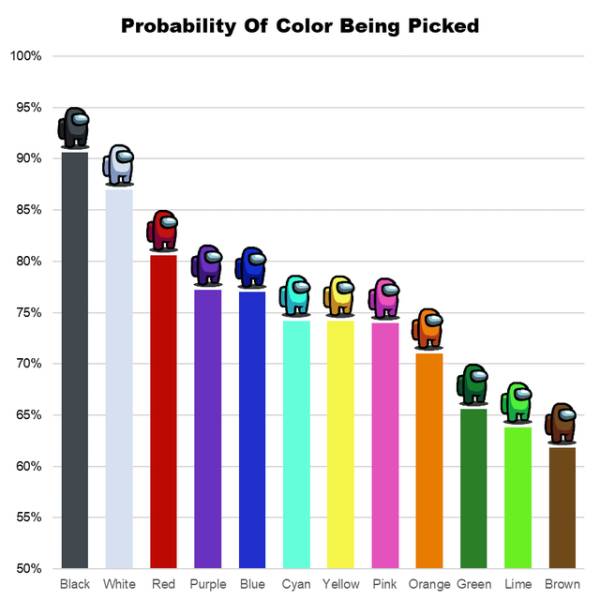 Probability Of Color Being Picked

100%
95%
90%
85%
80%
75%
70%
65%
60%
55%
50%

Black White Red Purple Blue Cyan Yellow Pink Orange Green Lime Brown