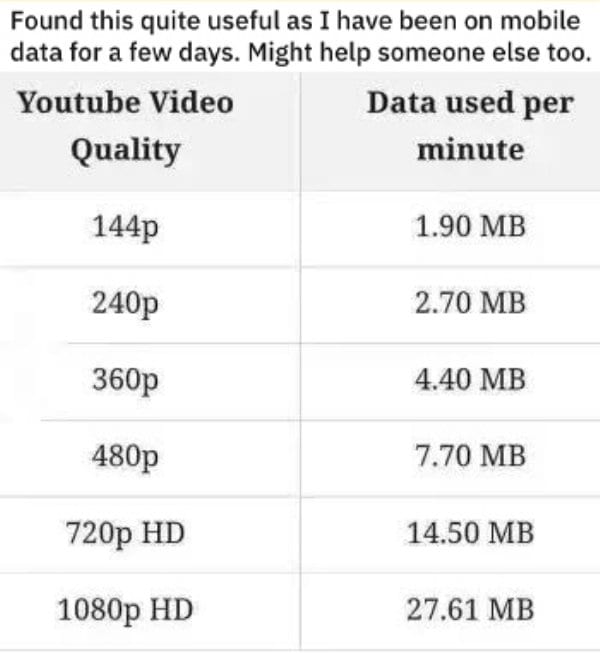 Found this quite useful as I have been on mobile data for a few days. Might help someone else too.

| Youtube Video Quality | Data used per minute |
|---|---|
| 144p | 1.90 MB |
| 240p | 2.70 MB |
| 360p | 4.40 MB |
| 480p | 7.70 MB |
| 720p HD | 14.50 MB |
| 1080p HD | 27.61 MB |