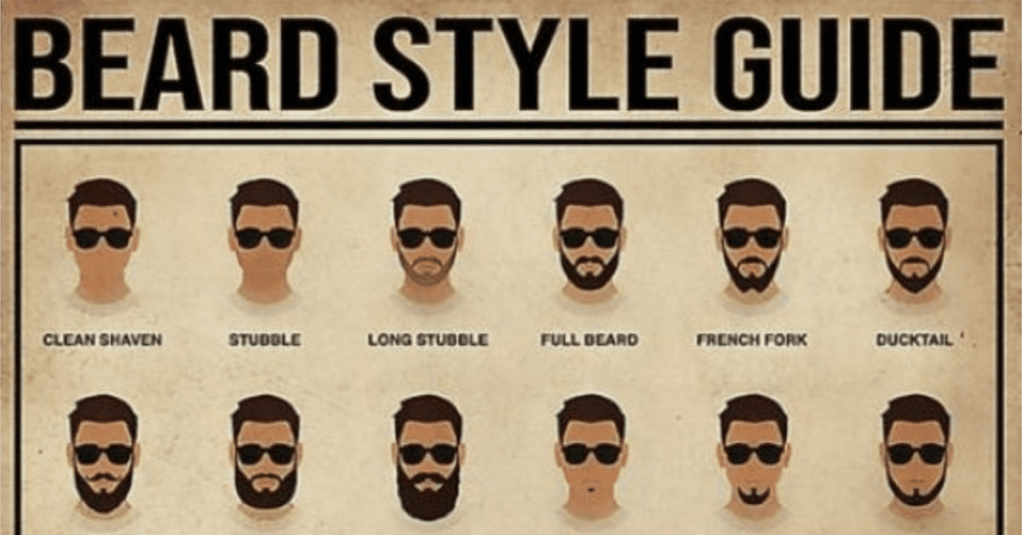 BEARD STYLE GUIDE

CLEAN SHAVEN

STUBBLE

LONG STUBBLE

FULL BEARD

FRENCH FORK

DUCKTAIL