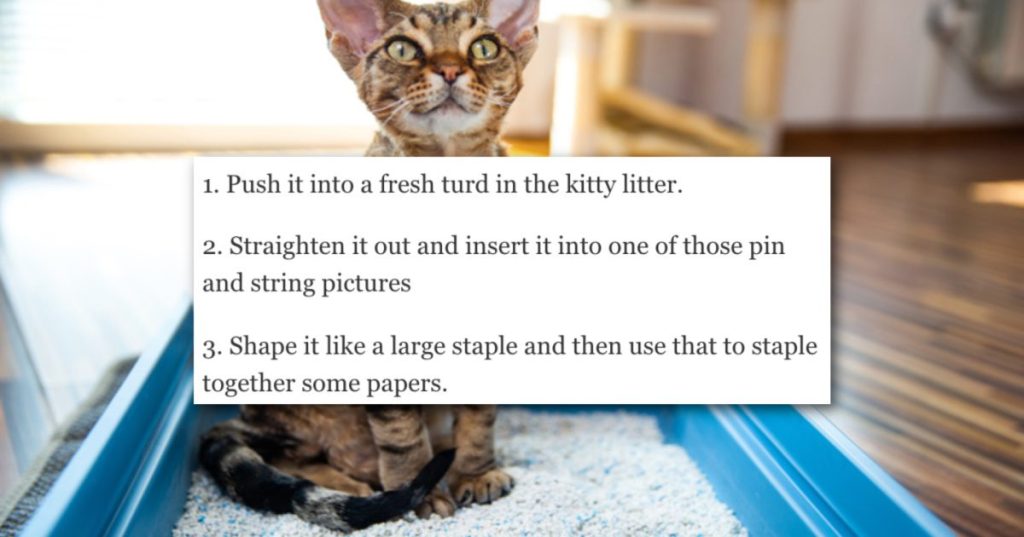 1. Push it into a fresh turd in the kitty litter.

2. Straighten it out and insert it into one of those pin and string pictures

3. Shape it like a large staple and then use that to staple together some papers.